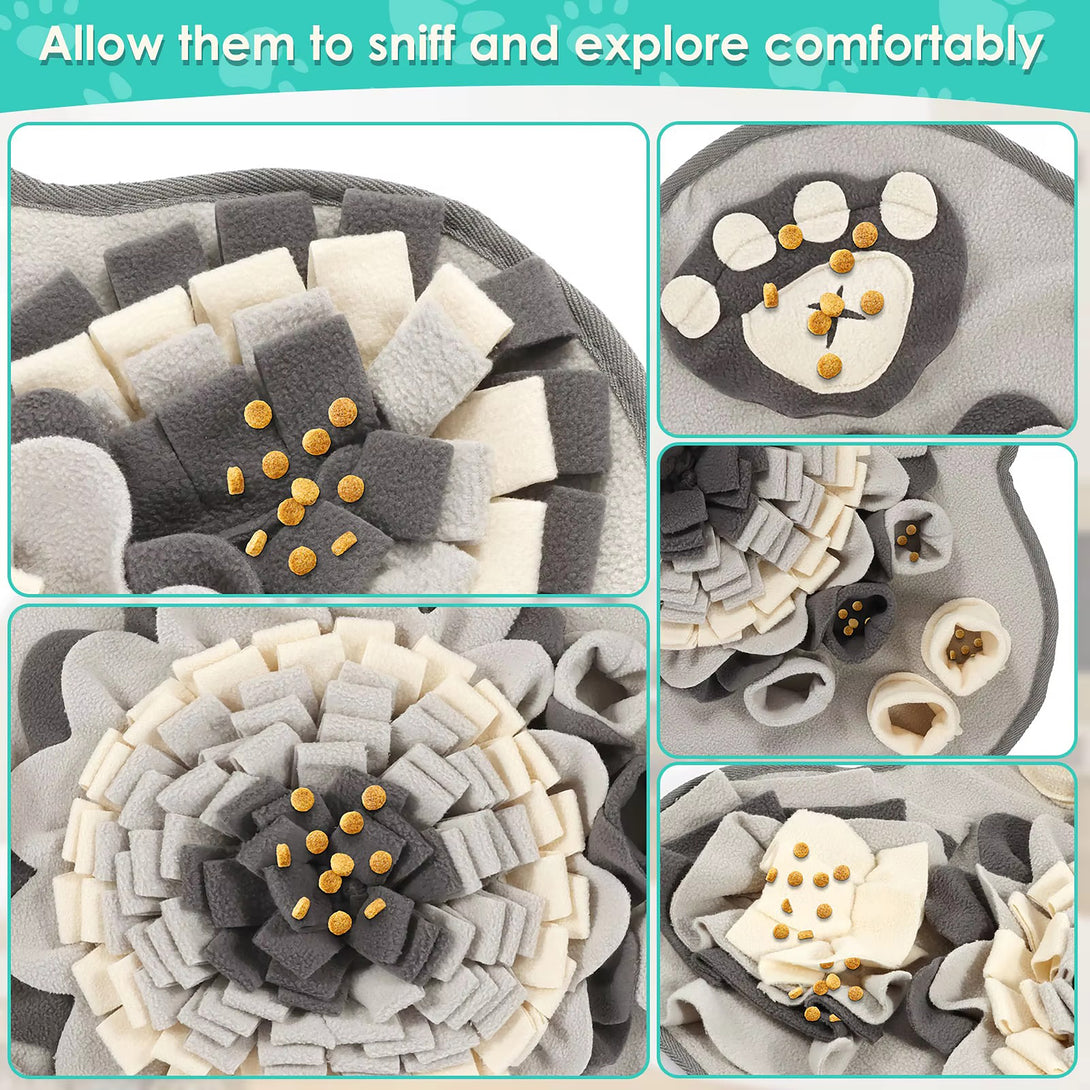 Allow them to sniff and explore comfortably